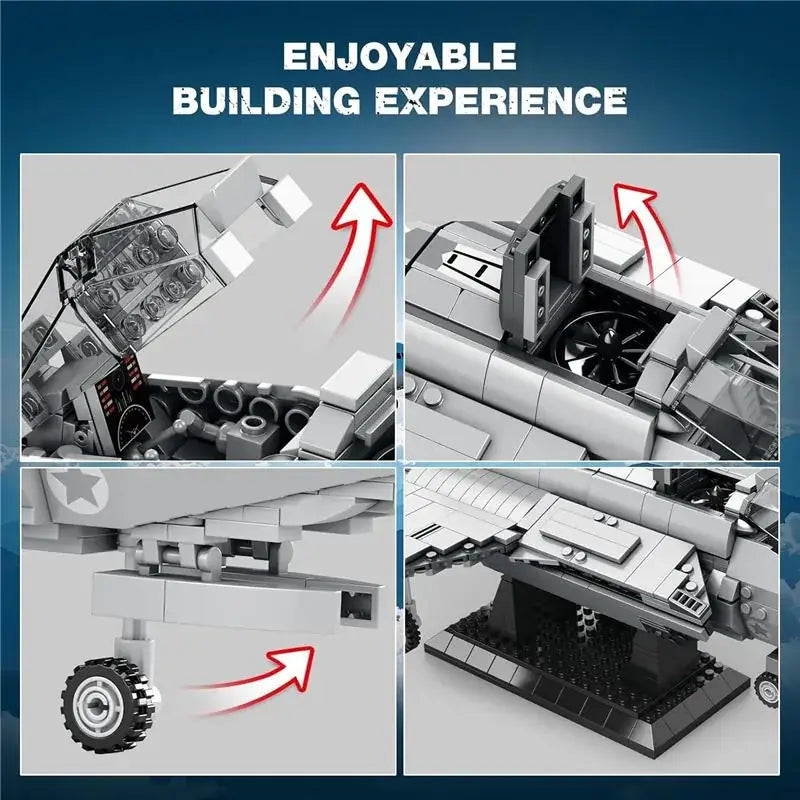 ENJOYABLE
BUILDING EXPERIENCE