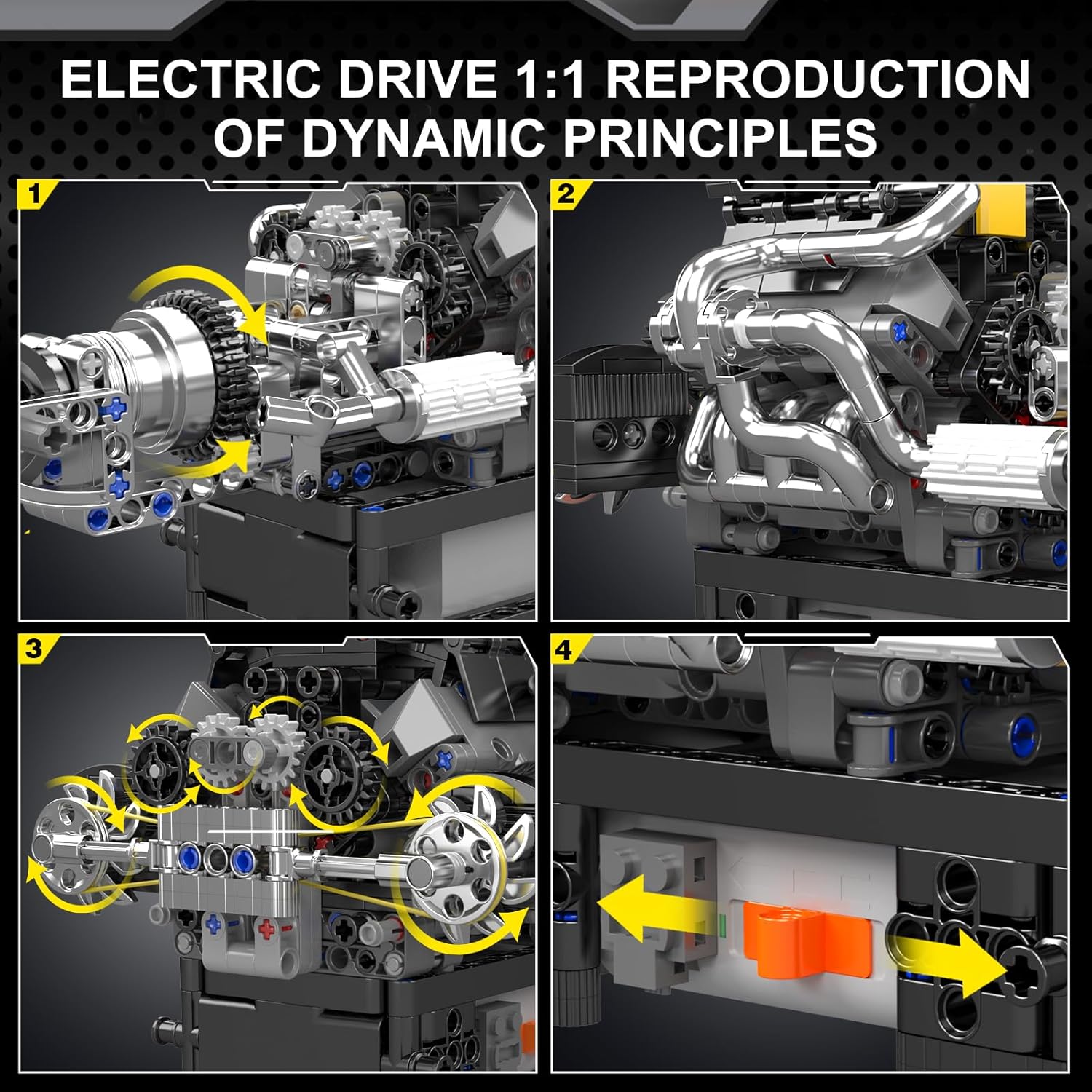 ELECTRIC DRIVE 1:1 REPRODUCTION OF DYNAMIC PRINCIPLES

1

2

3

4