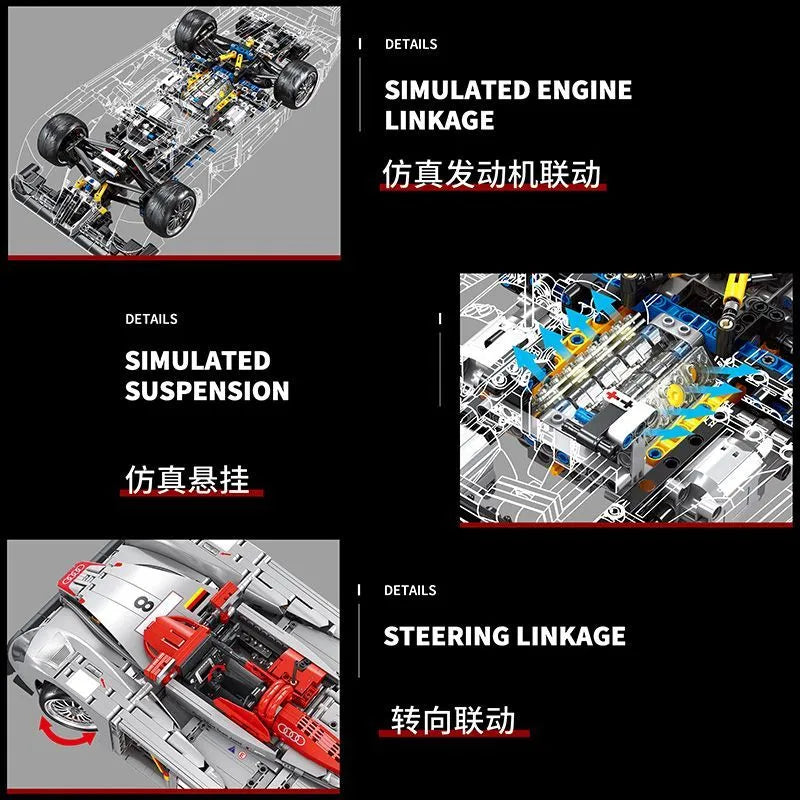 DETAILS

SIMULATED ENGINE LINKAGE

仿真发动机联动

DETAILS

SIMULATED SUSPENSION

仿真悬挂

8

DETAILS

STEERING LINKAGE

转向联动